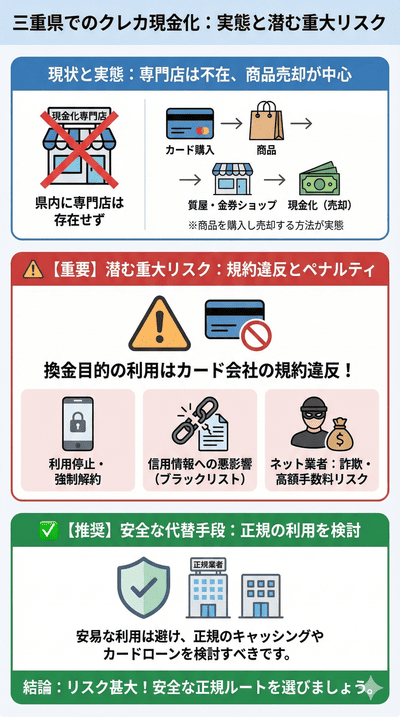 三重県でのクレカ現金化：実態と潜む重大リスク

現状と実態：専門店は不在、商品売却が中心

現金化専門店

県内に専門店は存在せず

カード購入

商品

質屋・金券ショップ

現金化（売却）

※商品を購入し売却する方法が実態

【重要】潜む重大リスク：規約違反とペナルティ

換金目的の利用はカード会社の規約違反！

利用停止・強制解約

信用情報への悪影響（ブラックリスト）

ネット業者：詐欺・高額手数料リスク

【推奨】安全な代替手段：正規の利用を検討

正規業者

安易な利用は避け、正規のキャッシングやカードローンを検討すべきです。

結論：リスク甚大！安全な正規ルートを選びましょう。